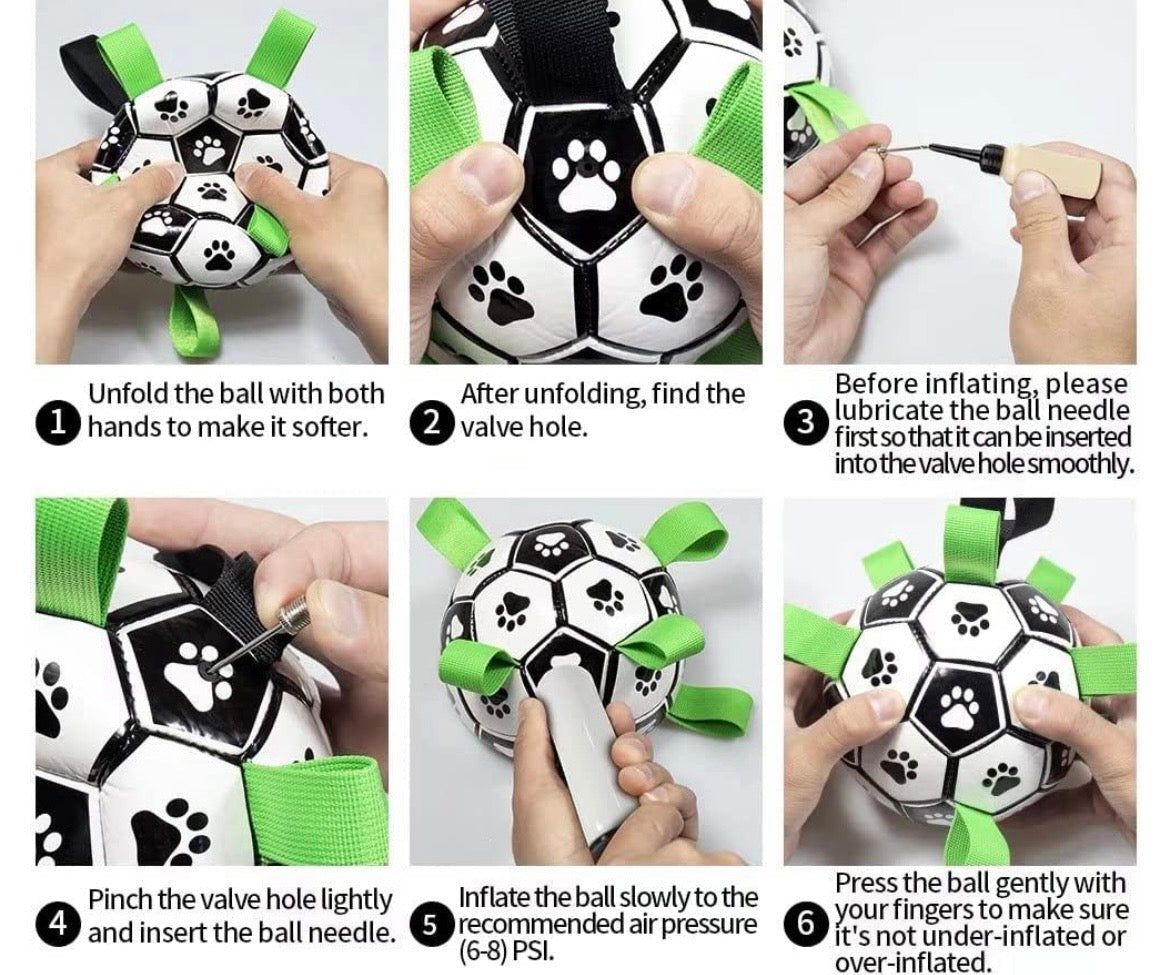 1 Unfold the ball with both hands to make it softer.

2 After unfolding, find the valve hole.

3 Before inflating, please lubricate the ball needle first so that it can be inserted into the valve hole smoothly.

4 Pinch the valve hole lightly and insert the ball needle.

5 Inflate the ball slowly to the recommended air pressure (6-8) PSI.

6 Press the ball gently with your fingers to make sure it's not under-inflated or over-inflated.